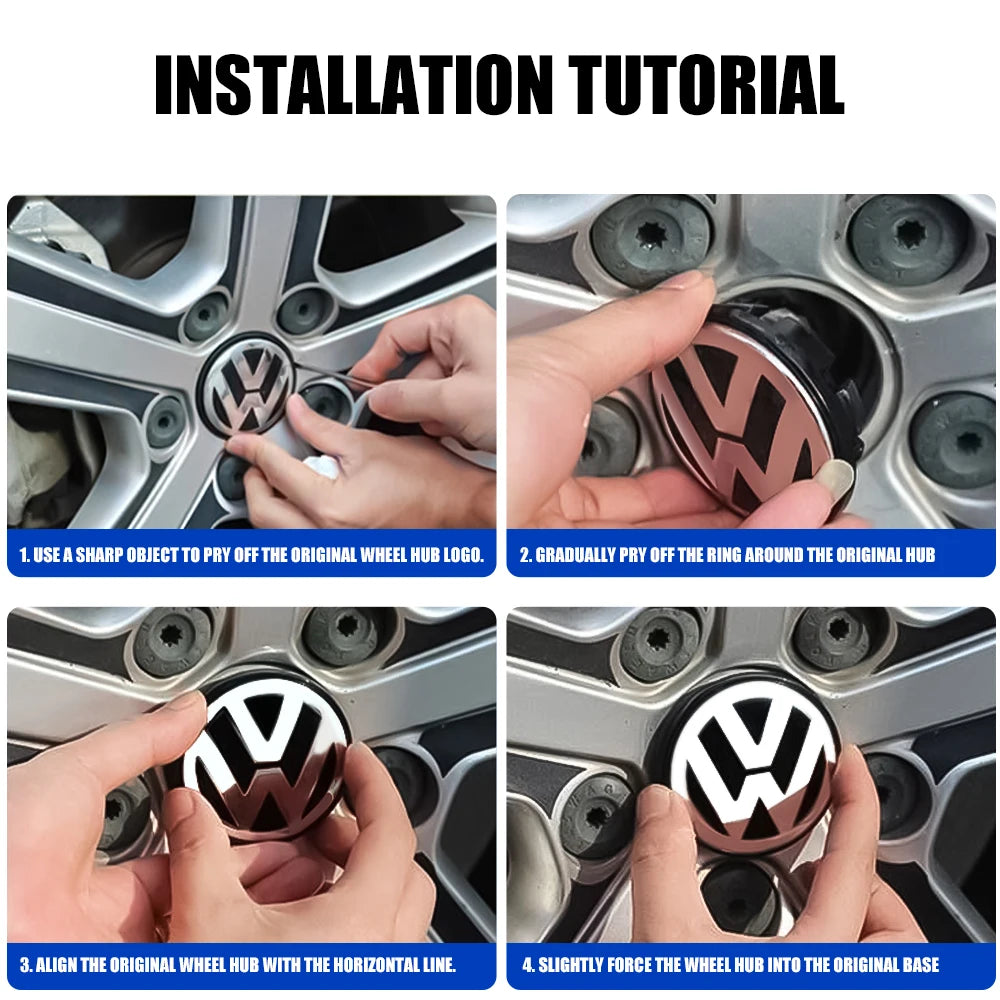 INSTALLATION TUTORIAL

1. USE A SHARP OBJECT TO PRY OFF THE ORIGINAL WHEEL HUB LOGO.

2. GRADUALLY PRY OFF THE RING AROUND THE ORIGINAL HUB

3. ALIGN THE ORIGINAL WHEEL HUB WITH THE HORIZONTAL LINE.

4. SLIGHTLY FORCE THE WHEEL HUB INTO THE ORIGINAL BASE